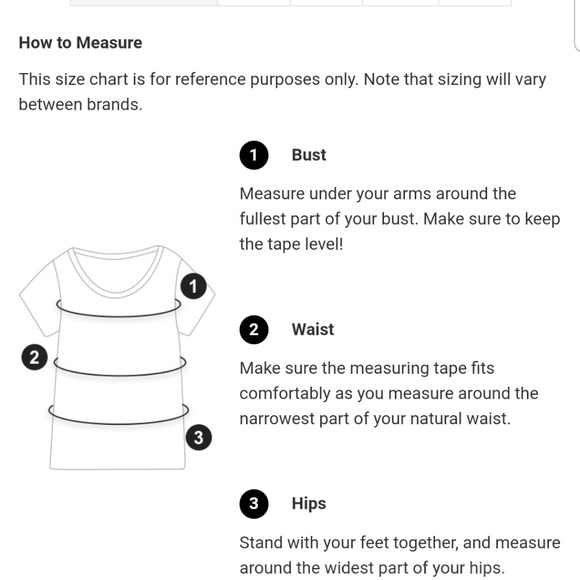 How to Measure

This size chart is for reference purposes only. Note that sizing will vary between brands.

1

2

3

1 Bust

Measure under your arms around the fullest part of your bust. Make sure to keep the tape level!

2 Waist

Make sure the measuring tape fits comfortably as you measure around the narrowest part of your natural waist.

3 Hips

Stand with your feet together, and measure around the widest part of your hips.